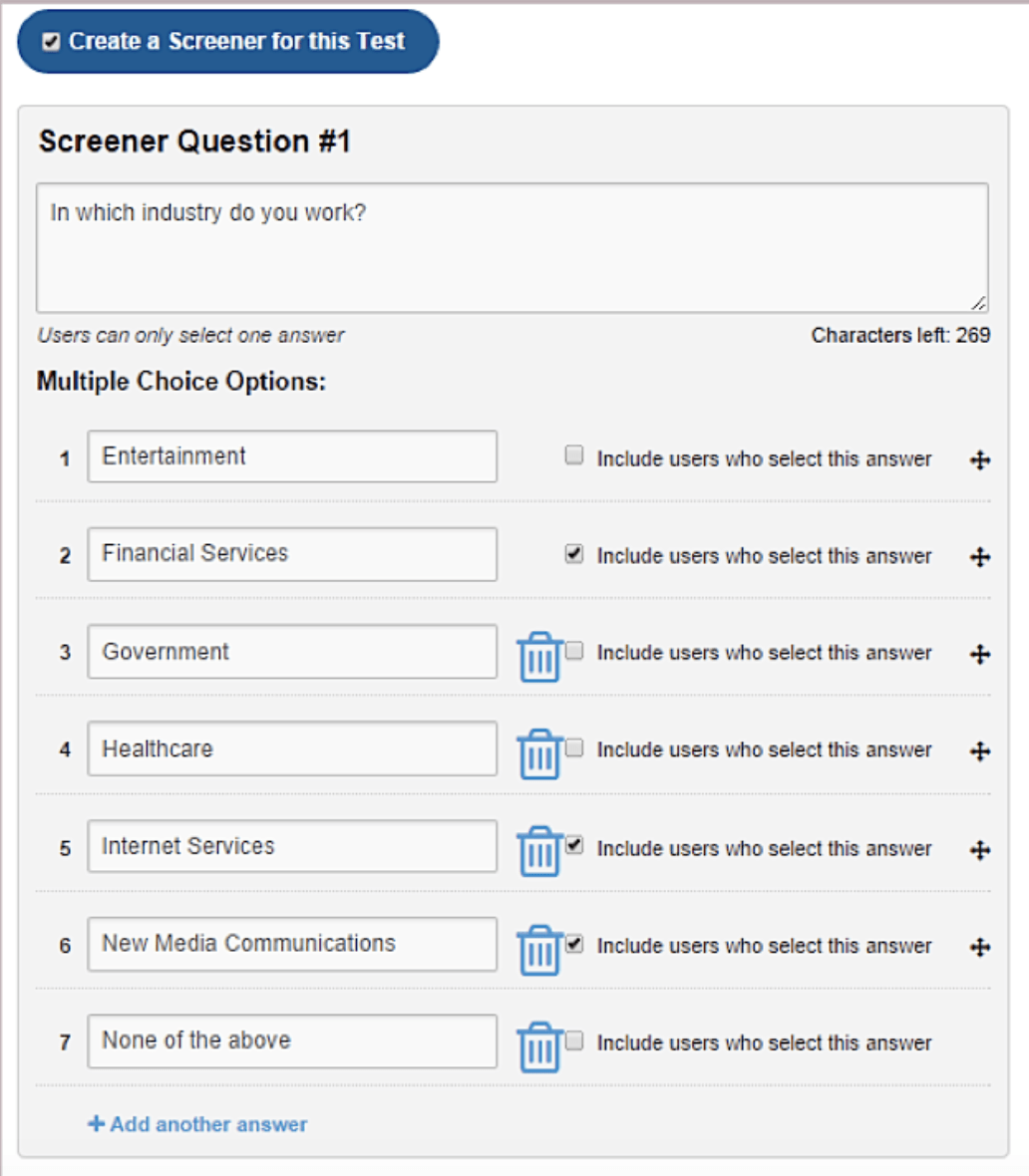 Create a Screener for this Test

Screener Question #1

In which industry do you work?

Users can only select one answer

Characters left: 269

Multiple Choice Options:

1 Entertainment Include users who select this answer

2 Financial Services Include users who select this answer

3 Government Include users who select this answer

4 Healthcare Include users who select this answer

5 Internet Services Include users who select this answer

6 New Media Communications Include users who select this answer

7 None of the above Include users who select this answer

+ Add another answer