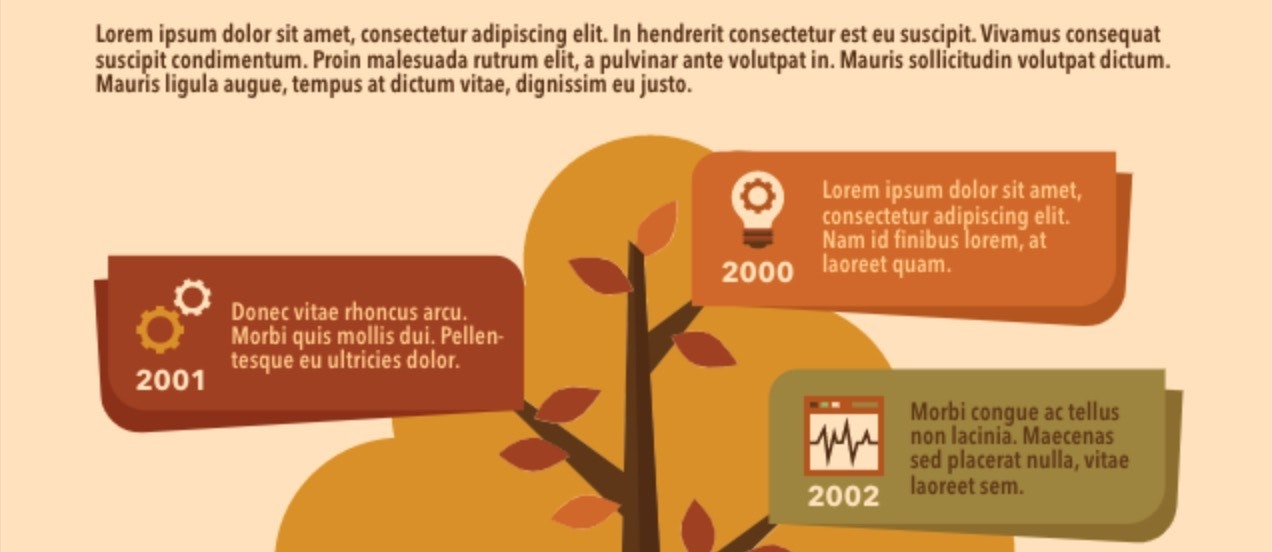 Lorem ipsum dolor sit amet, consectetur adipiscing elit. In hendrerit consectetur est eu suscipit. Vivamus consequat suscipit condimentum. Proin malesuada rutrum elit, a pulvinar ante volutpat in. Mauris sollicitudin volutpat dictum. Mauris ligula augue, tempus at dictum vitae, dignissim eu justo.

2000

Lorem ipsum dolor sit amet, consectetur adipiscing elit. Nam id finibus lorem, at laoreet quam.

2001

Donec vitae rhoncus arcu. Morbi quis mollis dui. Pellentesque eu ultricies dolor.

2002

Morbi congue ac tellus non lacinia. Maecenas sed placerat nulla, vitae laoreet sem.