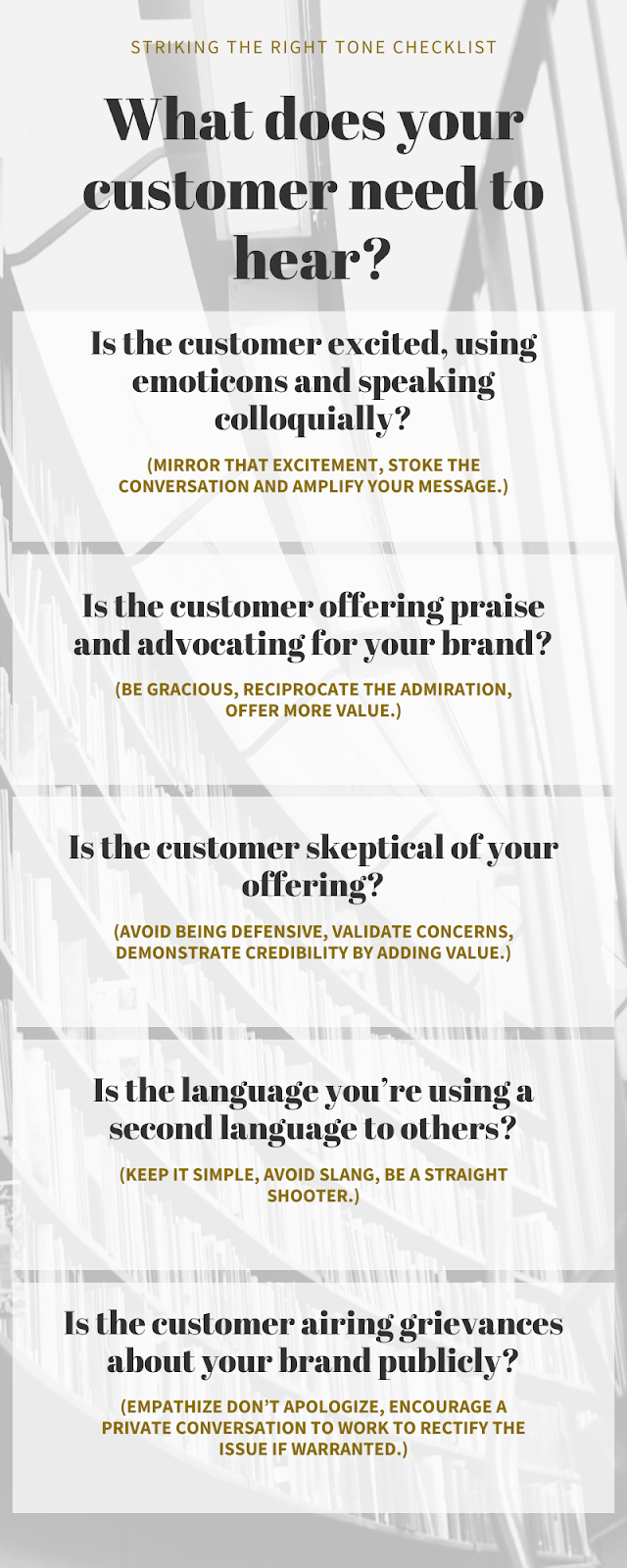 STRIKING THE RIGHT TONE CHECKLIST

What does your customer need to hear?

Is the customer excited, using emoticons and speaking colloquially?

(MIRROR THAT EXCITEMENT, STOKE THE CONVERSATION AND AMPLIFY YOUR MESSAGE.)

Is the customer offering praise and advocating for your brand?

(BE GRACIOUS, RECIPROCATE THE ADMIRATION, OFFER MORE VALUE.)

Is the customer skeptical of your offering?

(AVOID BEING DEFENSIVE, VALIDATE CONCERNS, DEMONSTRATE CREDIBILITY BY ADDING VALUE.)

Is the language you're using a second language to others?

(KEEP IT SIMPLE, AVOID SLANG, BE A STRAIGHT SHOOTER.)

Is the customer airing grievances about your brand publicly?

(EMPATHIZE DON'T APOLOGIZE, ENCOURAGE A PRIVATE CONVERSATION TO WORK TO RECTIFY THE ISSUE IF WARRANTED.)